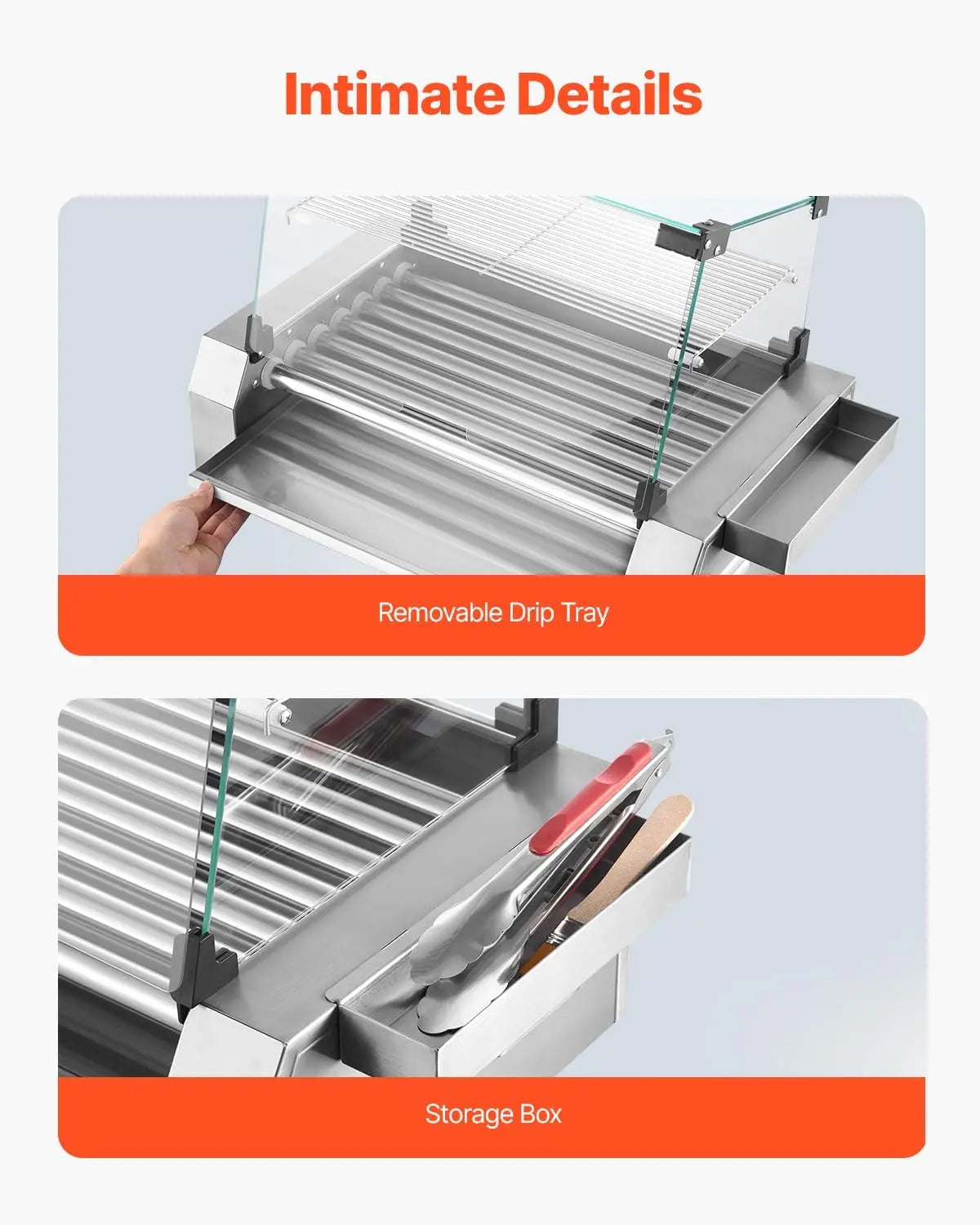 Intimate Details

Removable Drip Tray

Storage Box